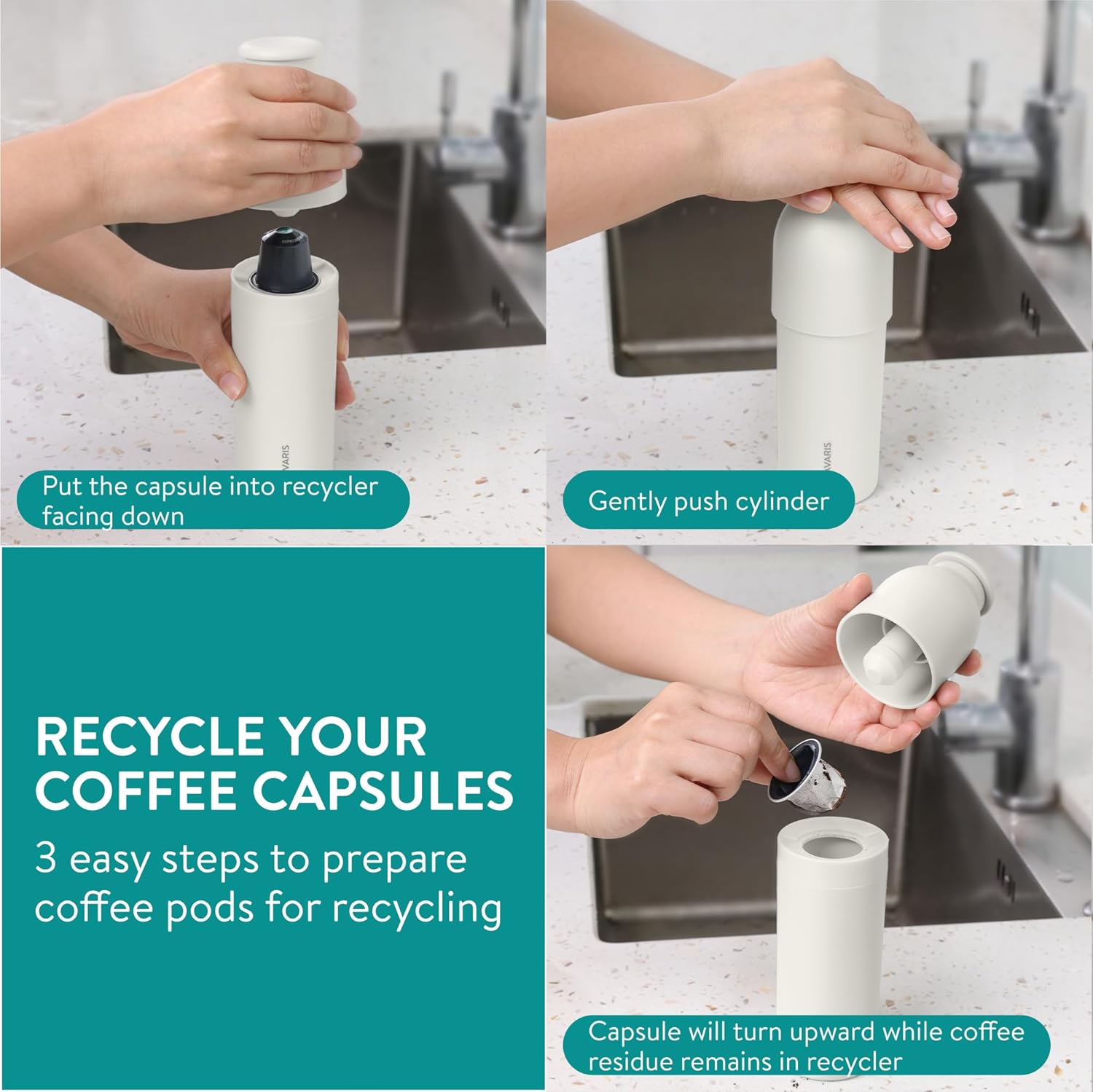 VARIS

Put the capsule into recycler facing down

VARIS

Gently push cylinder

RECYCLE YOUR COFFEE CAPSULES

3 easy steps to prepare coffee pods for recycling

Capsule will turn upward while coffee residue remains in recycler